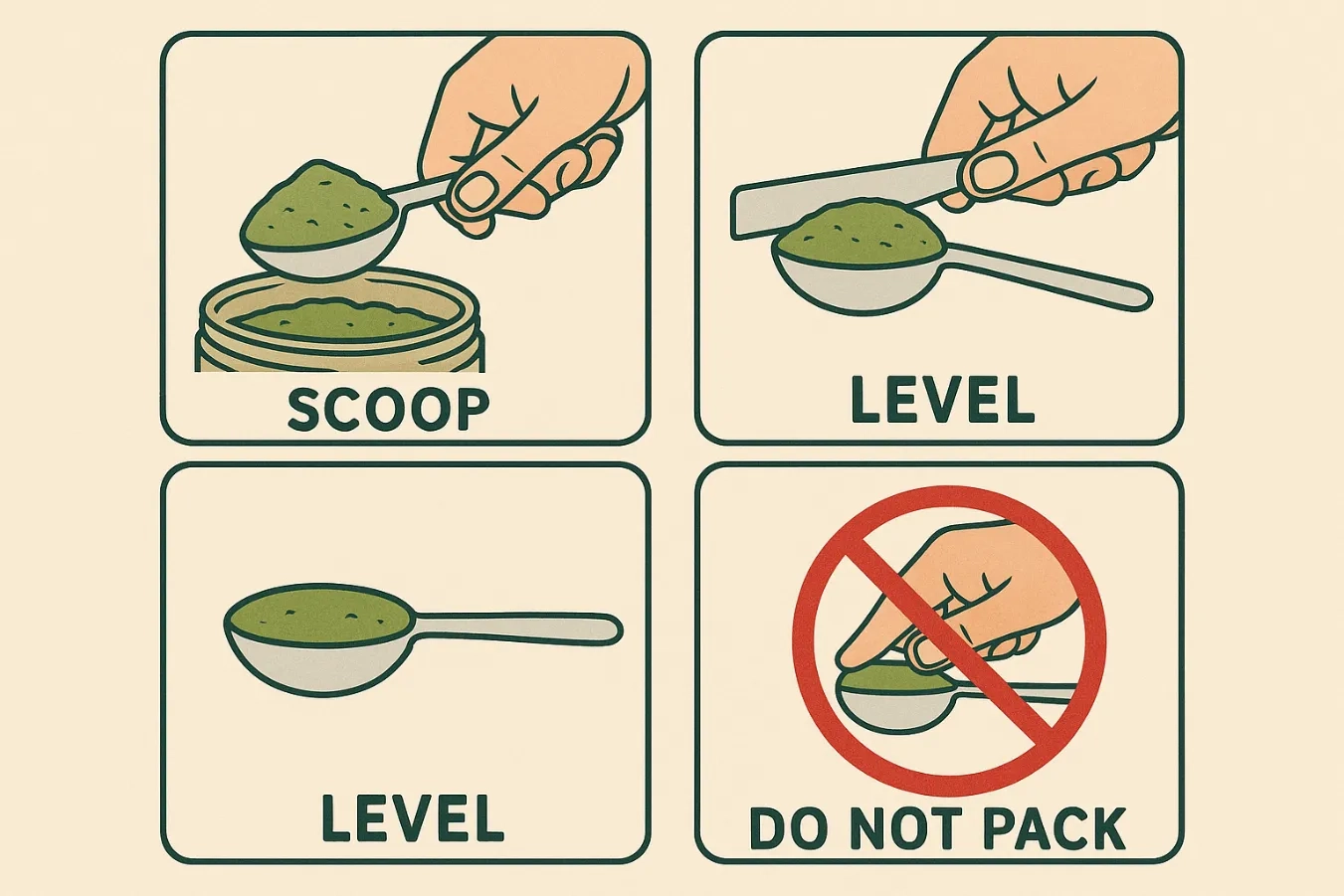 SCOOP

LEVEL

LEVEL

DO NOT PACK